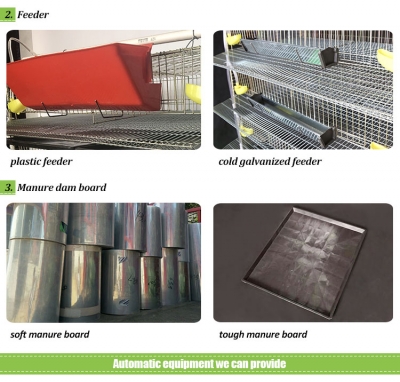 2. Feeder

plastic feeder

cold galvanized feeder

3. Manure dam board

soft manure board

tough manure board

Automatic equipment we can provide