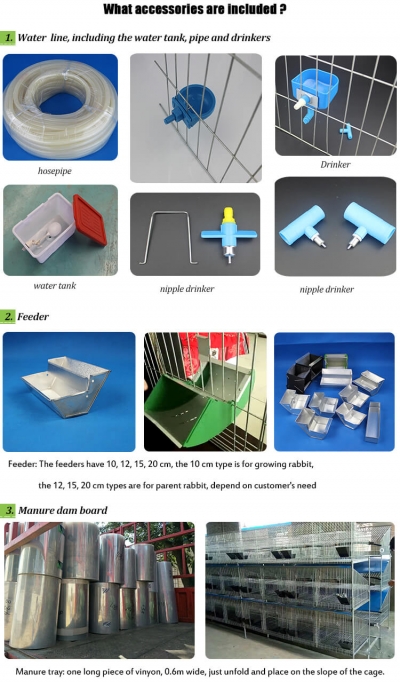 What accessories are included ?

1. Water line, including the water tank, pipe and drinkers

hosepipe

Drinker

water tank

nipple drinker

nipple drinker

2. Feeder

Feeder: The feeders have 10, 12, 15, 20 cm, the 10 cm type is for growing rabbit, the 12, 15, 20 cm types are for parent rabbit, depend on customer's need

3. Manure dam board

Manure tray: one long piece of vinyon, 0.6m wide, just unfold and place on the slope of the cage.